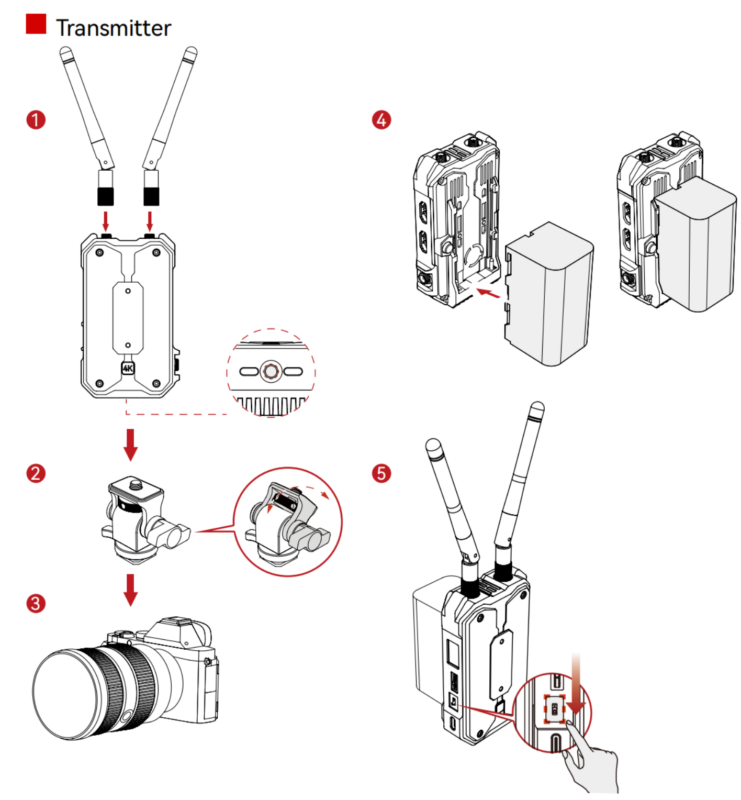 Transmitter

1

4K

2

3

4

5