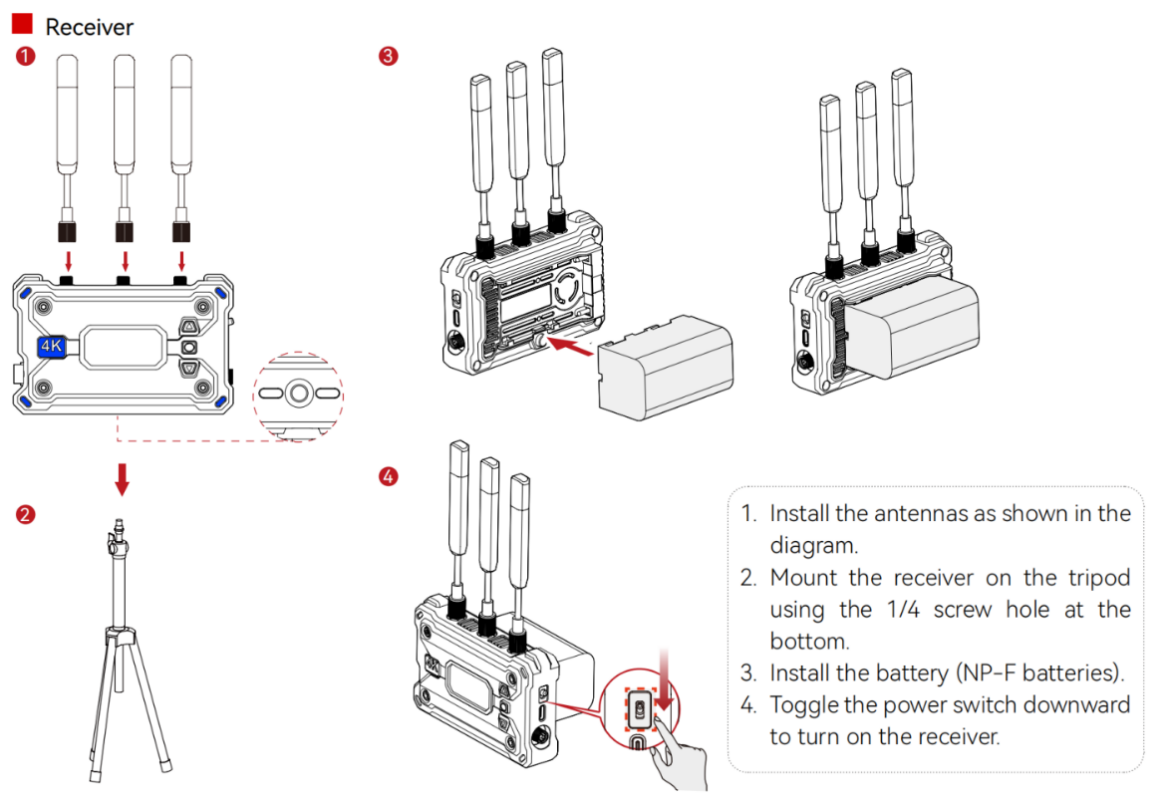 Receiver

1

4K

2

3

4

1. Install the antennas as shown in the diagram.
2. Mount the receiver on the tripod using the 1/4 screw hole at the bottom.
3. Install the battery (NP-F batteries).
4. Toggle the power switch downward to turn on the receiver.